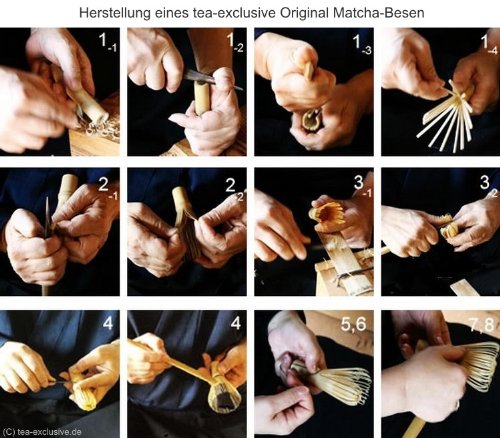 Herstellung eines tea-exclusive Original Matcha-Besen

$1_{-1}$

$1_{-2}$

$1_{-3}$

$1_{-4}$

$2_{-1}$

$2_{-2}$

$3_{-1}$

$3_{-2}$

4

4

5,6

7,8

(C) tea-exclusive.de